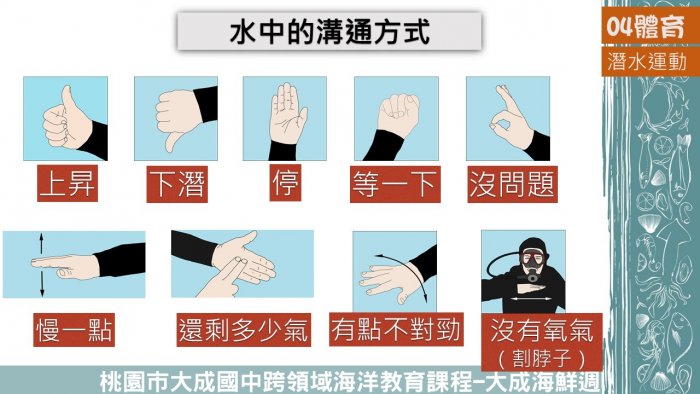 水中的溝通方式

04體育
潛水運動

上昇

下潛

停

等一下

沒問題

慢一點

還剩多少氣

有點不對勁

沒有氧氣
（割脖子）

桃園市大成國中跨領域海洋教育課程–大成海鮮週